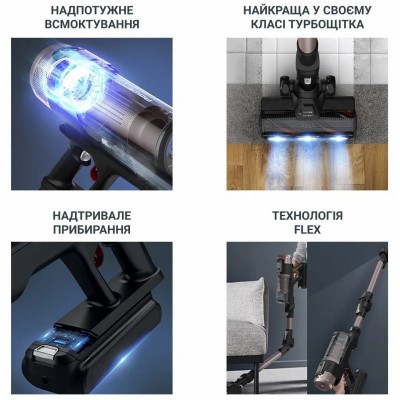 НАДПОТУЖНЕ ВСМОКТУВАННЯ

НАЙКРАЩА У СВОЄМУ КЛАСІ ТУРБОЩІТКА

НАДТРИВАЛЕ ПРИБИРАННЯ

ТЕХНОЛОГІЯ FLEX