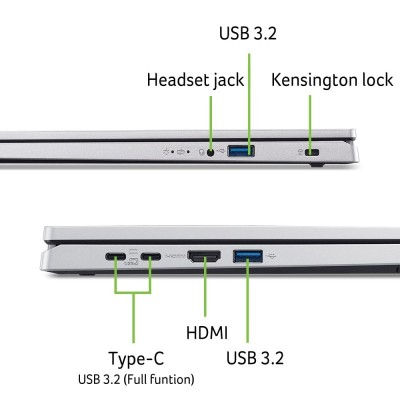 USB 3.2

Headset jack

Kensington lock

HDMI

Type-C
USB 3.2 (Full funtion)

HDMI

USB 3.2