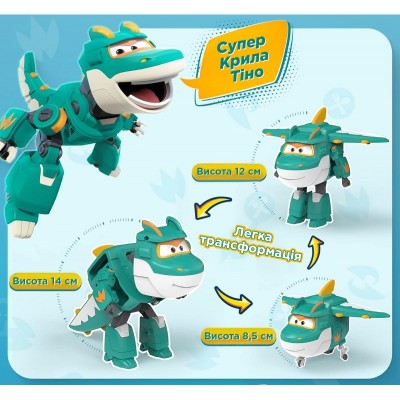 Супер Крила Тіно

Висота 12 см

Легка трансформація

Висота 14 см

Висота 8,5 см