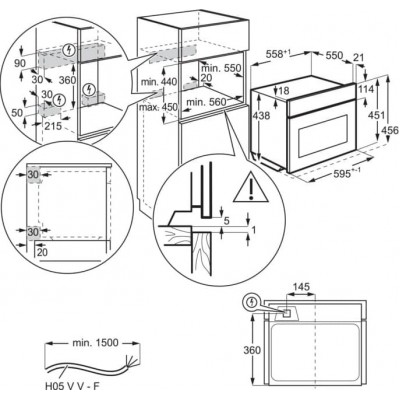 90
30
360
30
50
215
min. 440
max. 450
min. 550
20
min. 560
$558^{+1}$
550
21
18
114
438
451
456
$595^{+-1}$
30
30
20
5
1
145
360
min. 1500
H05 V V - F