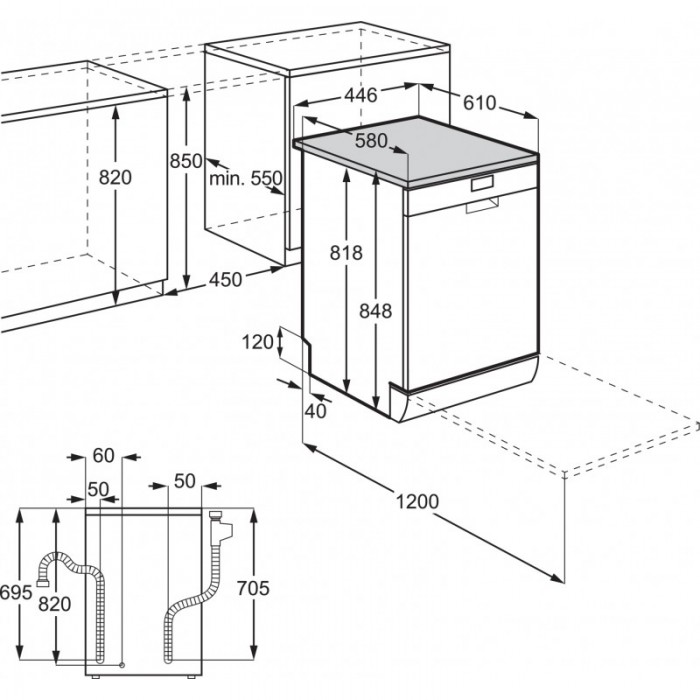 446
610
580
820
850
min. 550
818
848
450
120
40
1200
60
50
50
695
820
705